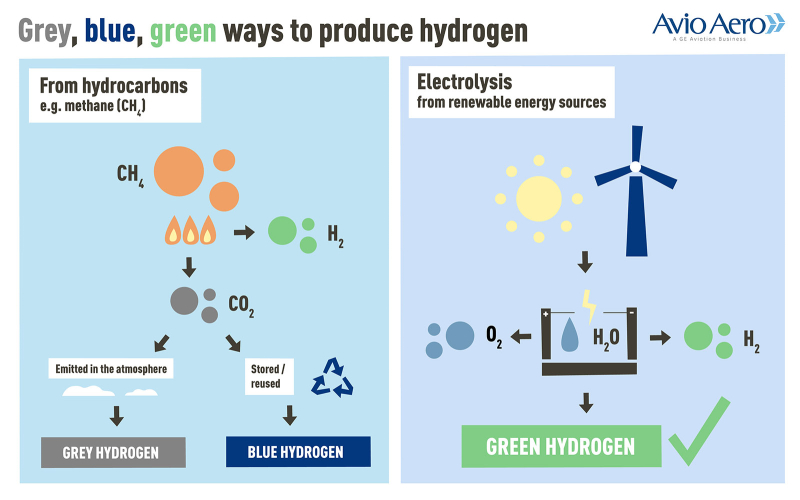 Grey, blue, green ways to produce hydrogen

Avio Aero
A GE Aviation Business

From hydrocarbons
e.g. methane ($CH_4$)

$CH_4$

$H_2$

$CO_2$

Emitted in the atmosphere

Stored / reused

GREY HYDROGEN

BLUE HYDROGEN

Electrolysis
from renewable energy sources

$O_2$

$H_2O$

$H_2$

GREEN HYDROGEN